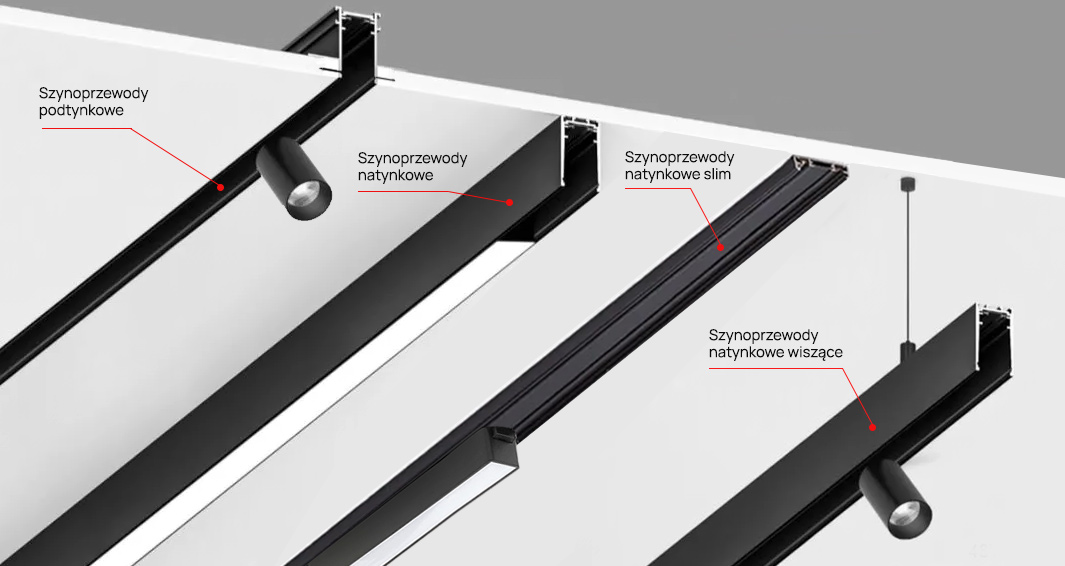 Szynoprzewody podtynkowe

Szynoprzewody natynkowe

Szynoprzewody natynkowe slim

Szynoprzewody natynkowe wiszące